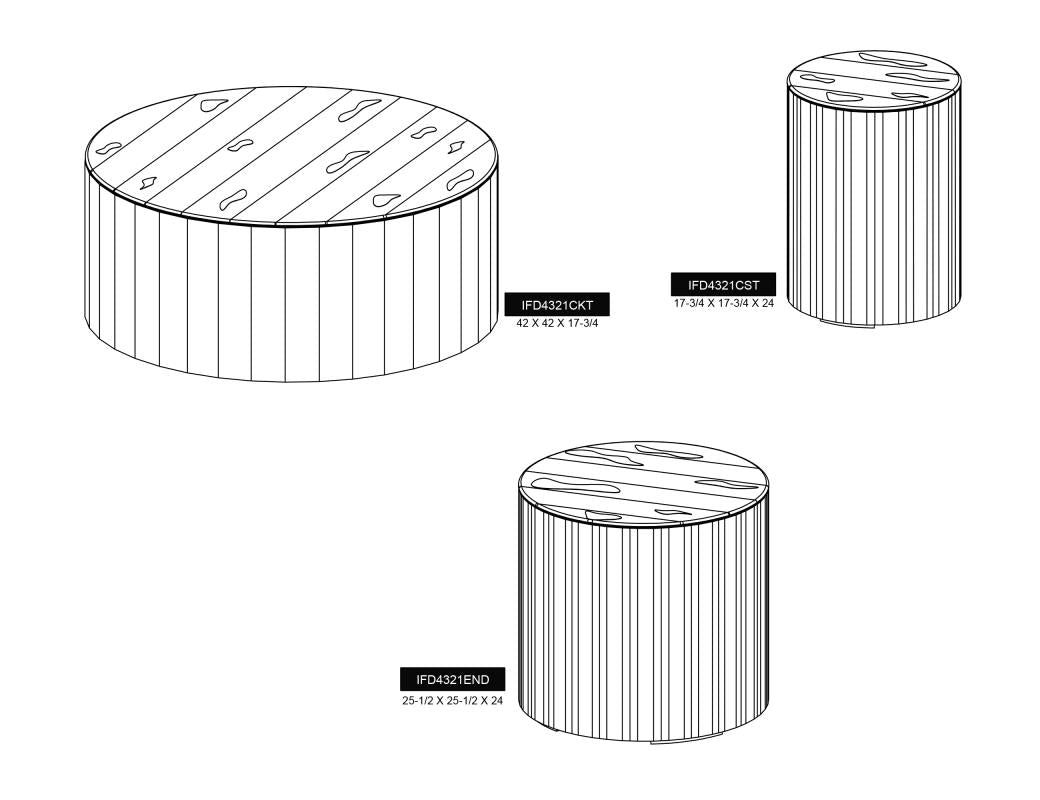 IFD4321CKT
42 X 42 X 17-3/4

IFD4321CST
17-3/4 X 17-3/4 X 24

IFD4321END
25-1/2 X 25-1/2 X 24